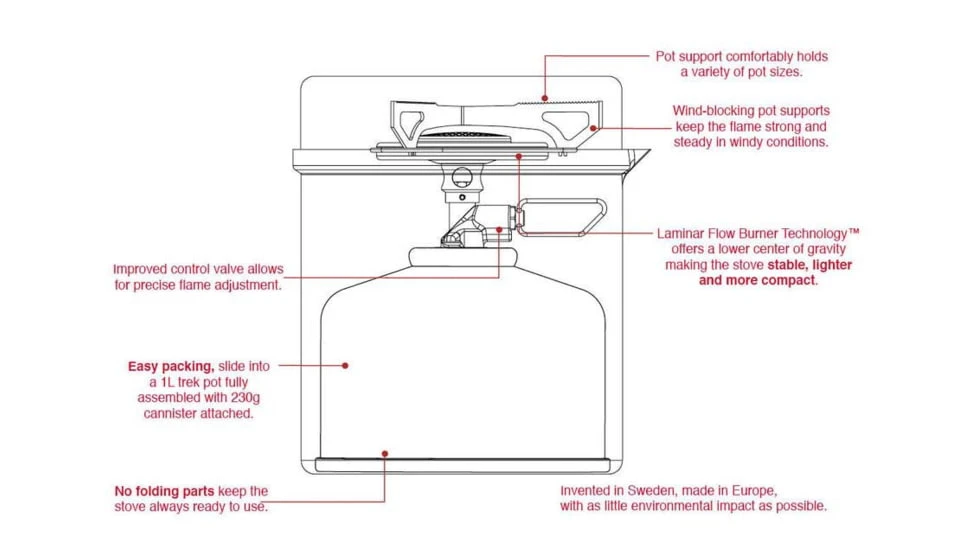 Pot support comfortably holds a variety of pot sizes.

Wind-blocking pot supports keep the flame strong and steady in windy conditions.

Laminar Flow Burner Technology™ offers a lower center of gravity making the stove stable, lighter and more compact.

Improved control valve allows for precise flame adjustment.

Easy packing, slide into a 1L trek pot fully assembled with 230g cannister attached.

No folding parts keep the stove always ready to use.

Invented in Sweden, made in Europe, with as little environmental impact as possible.